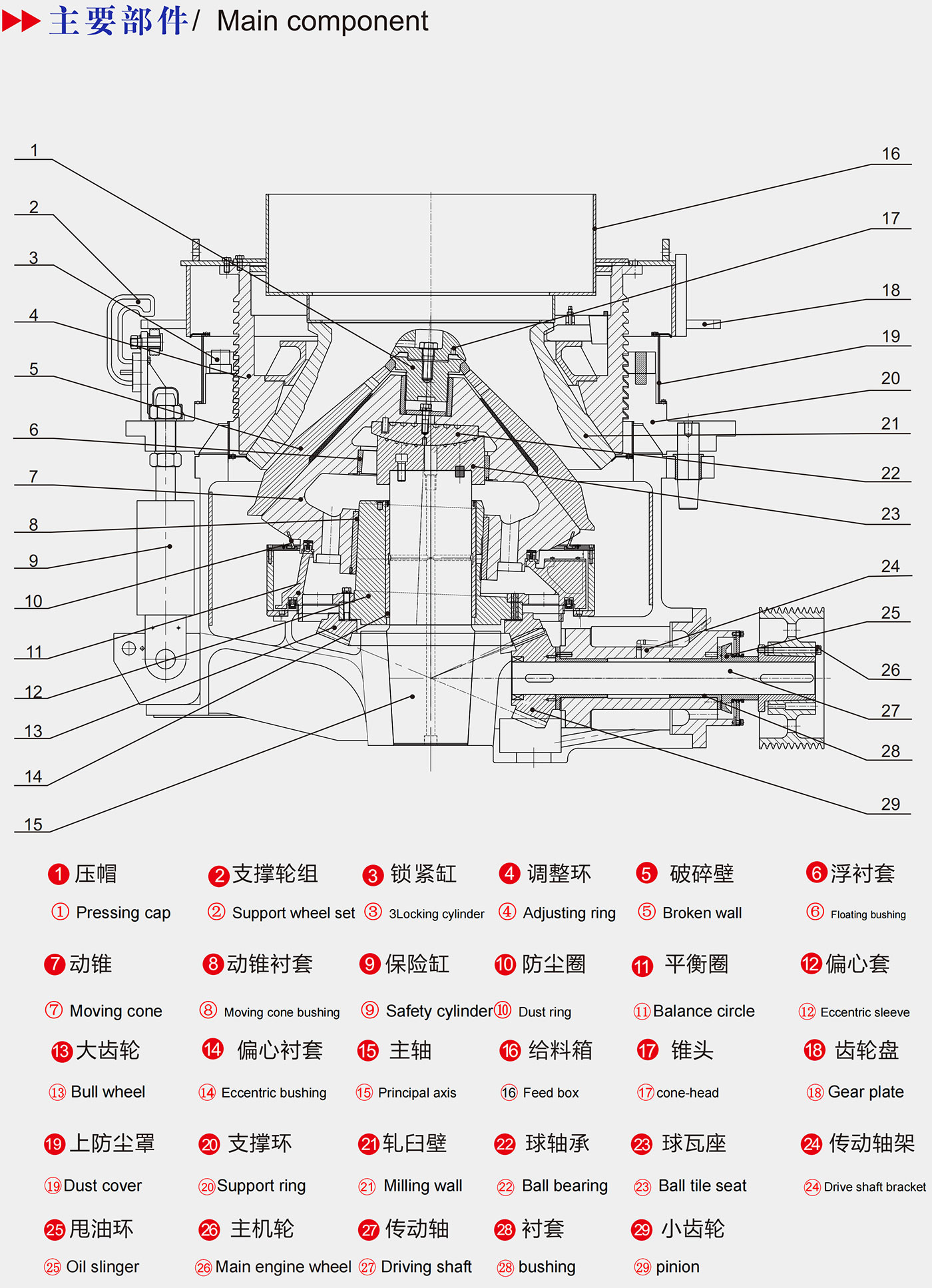 主要部件/ Main component

1
2
3
4
5
6
7
8
9
10
11
12
13
14
15

16
17
18
19
20
21
22
23
24
25
26
27
28
29

❶ 压帽
① Pressing cap
❷ 支撑轮组
② Support wheel set
❸ 锁紧缸
③ 3Locking cylinder
❹ 调整环
④ Adjusting ring
❺ 破碎壁
⑤ Broken wall
❻ 浮衬套
⑥ Floating bushing

❼ 动锥
⑦ Moving cone
❽ 动锥衬套
⑧ Moving cone bushing
❾ 保险缸
⑨ Safety cylinder
❿ 防尘圈
⑩ Dust ring
⓫ 平衡圈
⑪ Balance circle
⓬ 偏心套
⑫ Eccentric sleeve

⓭ 大齿轮
⑬ Bull wheel
⓮ 偏心衬套
⑭ Eccentric bushing
⓯ 主轴
⑮ Principal axis
⓰ 给料箱
⑯ Feed box
⓱ 锥头
⑰ cone-head
⓲ 齿轮盘
⑱ Gear plate

⓳ 上防尘罩
⑲ Dust cover
⓴ 支撑环
⑳ Support ring
㉑ 轧臼壁
㉑ Milling wall
㉒ 球轴承
㉒ Ball bearing
㉓ 球瓦座
㉓ Ball tile seat
㉔ 传动轴架
㉔ Drive shaft bracket

㉕ 甩油环
㉕ Oil slinger
㉖ 主机轮
㉖ Main engine wheel
㉗ 传动轴
㉗ Driving shaft
㉘ 衬套
㉘ bushing
㉙ 小齿轮
㉙ pinion