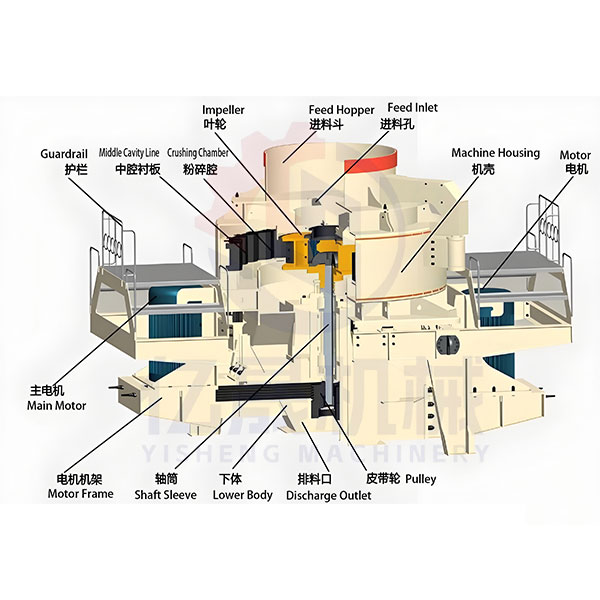 Impeller
叶轮

Feed Hopper
进料斗

Feed Inlet
进料孔

Guardrail
护栏

Middle Cavity Line
中腔衬板

Crushing Chamber
粉碎腔

Machine Housing
机壳

Motor
电机

主电机
Main Motor

亿晟机械
YISHENG MACHINERY

电机机架
Motor Frame

轴筒
Shaft Sleeve

下体
Lower Body

排料口
Discharge Outlet

皮带轮 Pulley